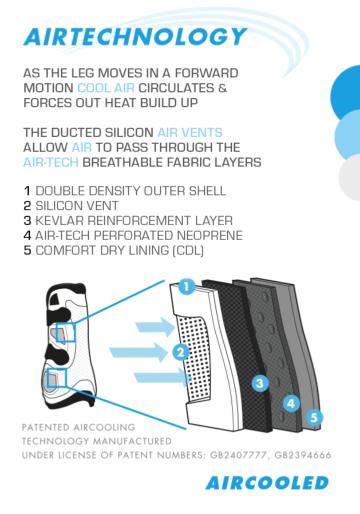 AIRTECHNOLOGY

AS THE LEG MOVES IN A FORWARD MOTION COOL AIR CIRCULATES & FORCES OUT HEAT BUILD UP

THE DUCTED SILICON AIR VENTS ALLOW AIR TO PASS THROUGH THE AIR-TECH BREATHABLE FABRIC LAYERS

1 DOUBLE DENSITY OUTER SHELL
2 SILICON VENT
3 KEVLAR REINFORCEMENT LAYER
4 AIR-TECH PERFORATED NEOPRENE
5 COMFORT DRY LINING (CDL)

1
2
3
4
5

PATENTED AIRCOOLING TECHNOLOGY MANUFACTURED UNDER LICENSE OF PATENT NUMBERS: GB2407777, GB2394666

AIRCOOLED